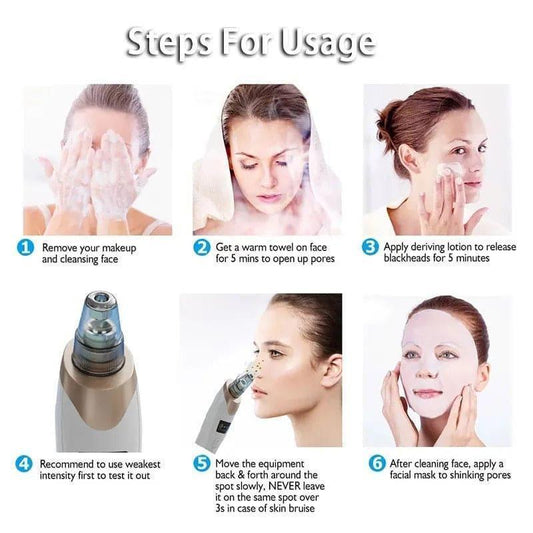 Steps For Usage

1 Remove your makeup and cleansing face

2 Get a warm towel on face for 5 mins to open up pores

3 Apply deriving lotion to release blackheads for 5 minutes

4 Recommend to use weakest intensity first to test it out

5 Move the equipment back & forth around the spot slowly, NEVER leave it on the same spot over 3s in case of skin bruise

6 After cleaning face, apply a facial mask to shinking pores